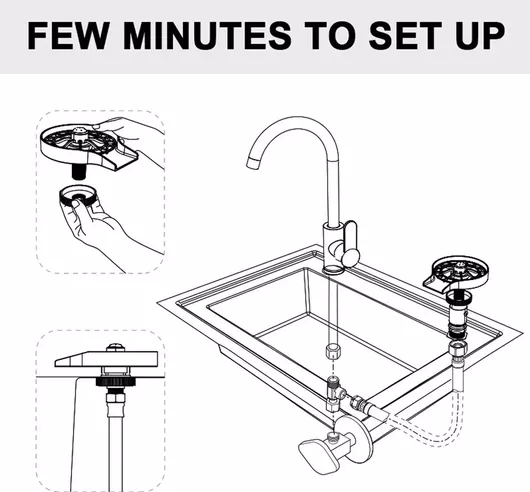 FEW MINUTES TO SET UP