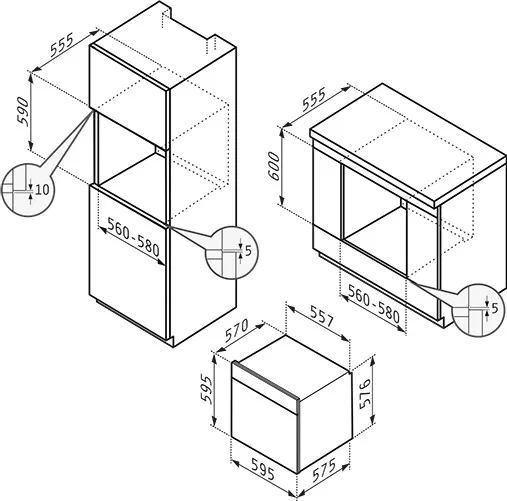 555
590
10
560-580
5
555
600
560-580
5
570
557
595
576
595
575