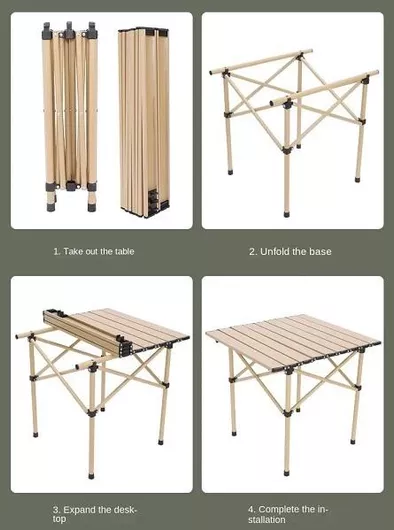 1. Take out the table

2. Unfold the base

3. Expand the desktop

4. Complete the installation