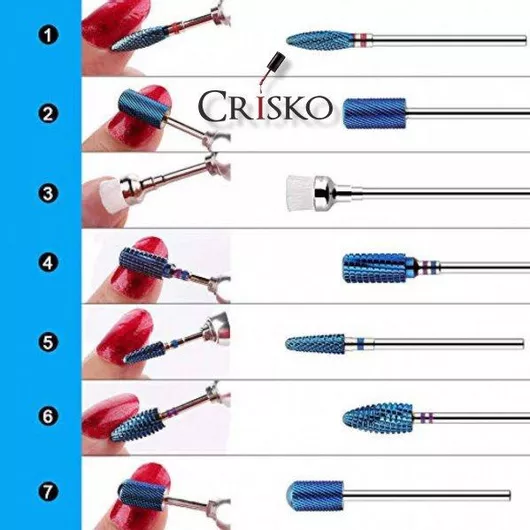 1

CRISKO

2

3

4

5

6

7