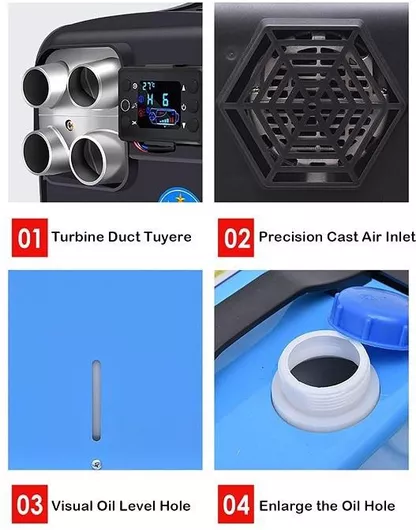 27°C
H 6

01 Turbine Duct Tuyere

02 Precision Cast Air Inlet

03 Visual Oil Level Hole

04 Enlarge the Oil Hole