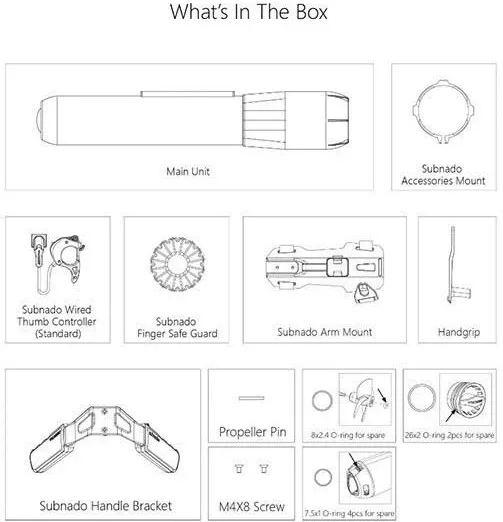 What's In The Box

Main Unit

Subnado Accessories Mount

Subnado Wired Thumb Controller (Standard)

Subnado Finger Safe Guard

Subnado Arm Mount

Handgrip

Subnado Handle Bracket

Propeller Pin

8x2.4 O-ring for spare

26x2 O-ring 2pcs for spare

M4X8 Screw

7.5x1 O-ring 4pcs for spare