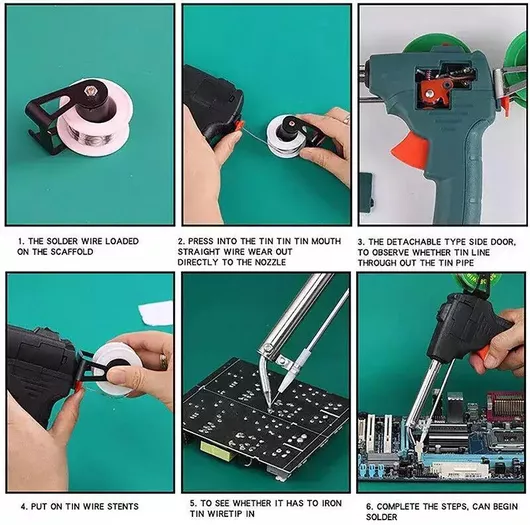 1. THE SOLDER WIRE LOADED ON THE SCAFFOLD

2. PRESS INTO THE TIN TIN TIN MOUTH STRAIGHT WIRE WEAR OUT DIRECTLY TO THE NOZZLE

3. THE DETACHABLE TYPE SIDE DOOR, TO OBSERVE WHETHER TIN LINE THROUGH OUT THE TIN PIPE

4. PUT ON TIN WIRE STENTS

5. TO SEE WHETHER IT HAS TO IRON TIN WIRETIP IN

6. COMPLETE THE STEPS, CAN BEGIN SOLDER