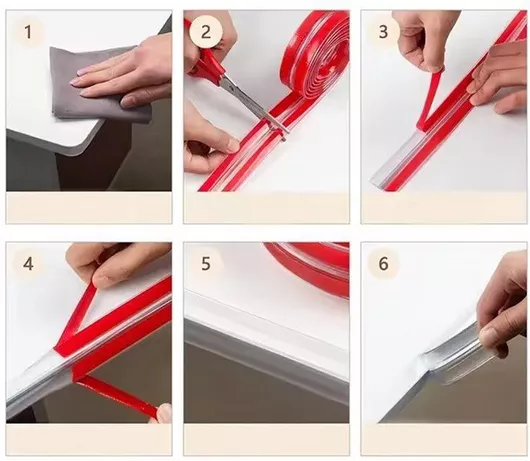 1

2

3

4

5

6