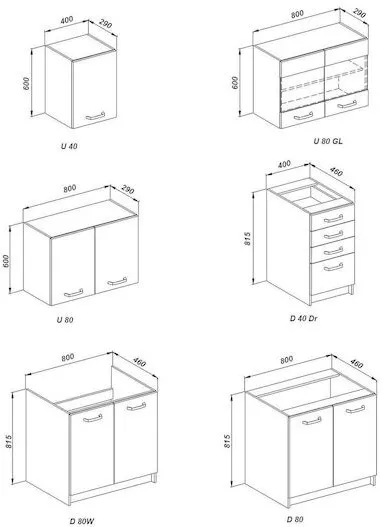 400
290
600
U 40

800
290
600
U 80 GL

800
290
600
U 80

400
460
815
D 40 Dr

800
460
815
D 80W

800
460
815
D 80