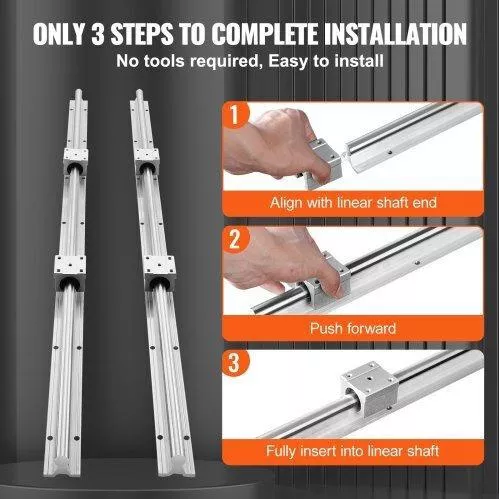 ONLY 3 STEPS TO COMPLETE INSTALLATION
No tools required, Easy to install

1
Align with linear shaft end

2
Push forward

3
Fully insert into linear shaft