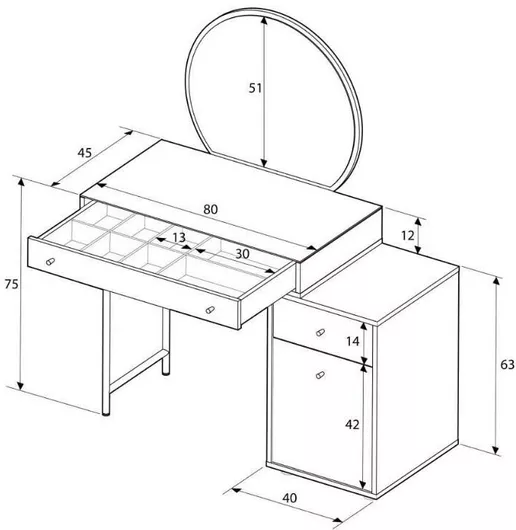 51
45
80
12
13
30
75
14
63
42
40