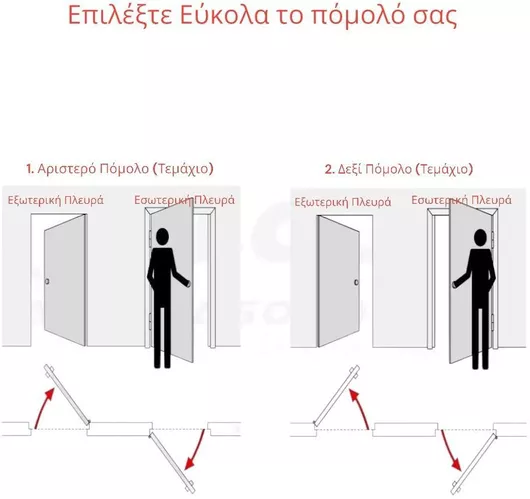 Επιλέξτε Εύκολα το πόμολό σας

1. Αριστερό Πόμολο (Τεμάχιο)

Εξωτερική Πλευρά

ΕσωτερικήΠλευρά

2. Δεξί Πόμολο (Τεμάχιο)

Εξωτερική Πλευρά

Εσωτερική Πλευρά