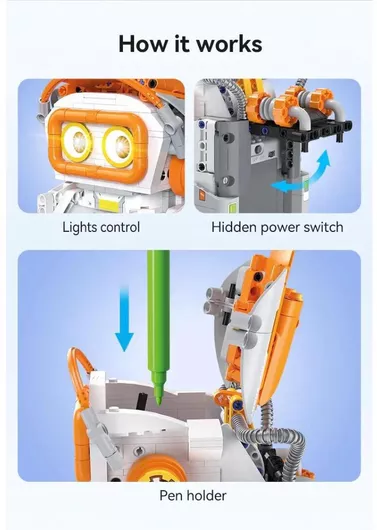 How it works

Lights control

Hidden power switch

Pen holder