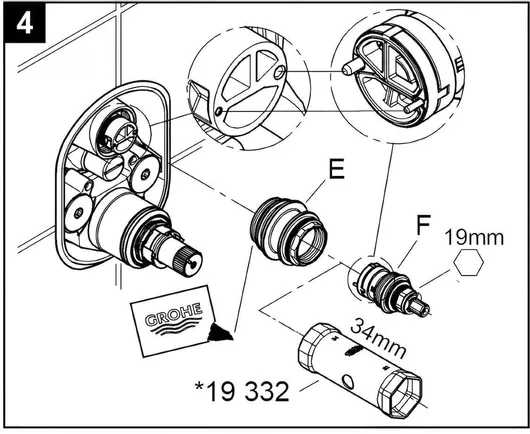 4

E

F

19mm

GROHE

34mm

*19 332