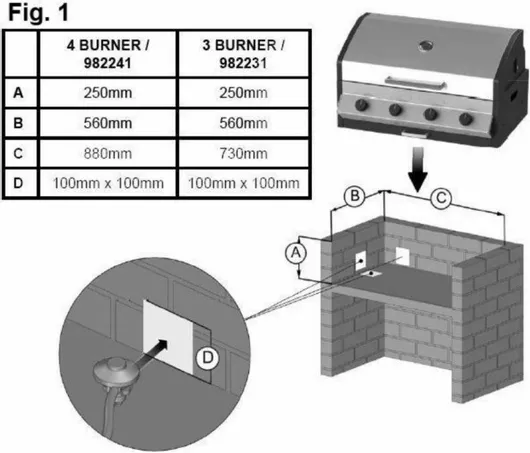 Fig. 1

|   | 4 BURNER / 982241 | 3 BURNER / 982231 |
|---|---|---|
| A | 250mm | 250mm |
| B | 560mm | 560mm |
| C | 880mm | 730mm |
| D | 100mm x 100mm | 100mm x 100mm |

B

C

A

D