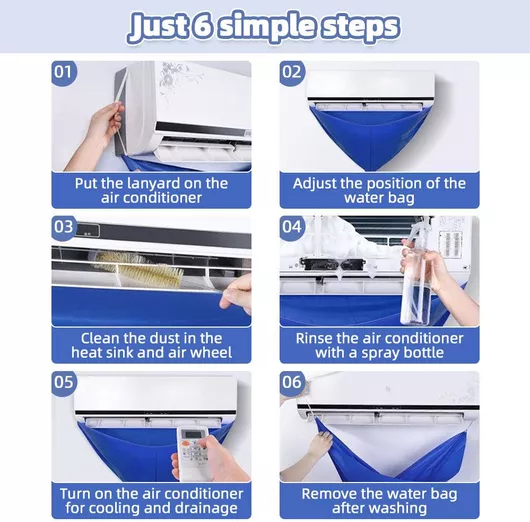 Just 6 simple steps

01

Put the lanyard on the air conditioner

02

Adjust the position of the water bag

03

Clean the dust in the heat sink and air wheel

04

Rinse the air conditioner with a spray bottle

05

Turn on the air conditioner for cooling and drainage

06

Remove the water bag after washing