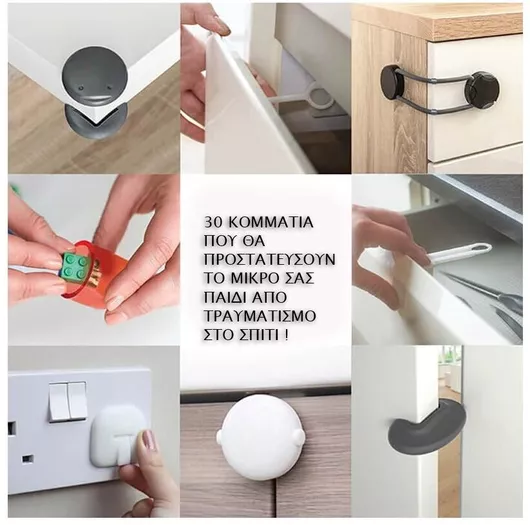 30 ΚΟΜΜΑΤΙΑ
ΠΟΥ ΘΑ
ΠΡΟΣΤΑΤΕΥΣΟΥΝ
ΤΟ ΜΙΚΡΟ ΣΑΣ
ΠΑΙΔΙ ΑΠΟ
ΤΡΑΥΜΑΤΙΣΜΟ
ΣΤΟ ΣΠΙΤΙ !