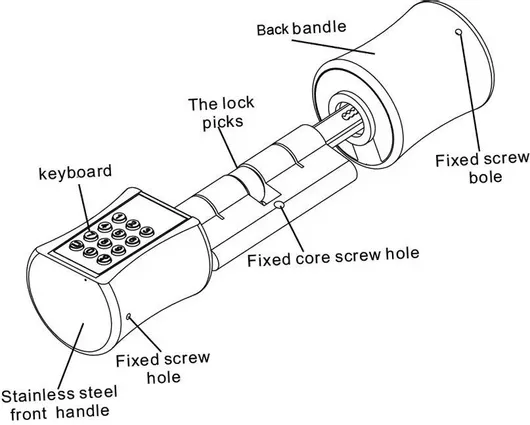 Back bandle

The lock picks

Fixed screw bole

keyboard

Fixed core screw hole

Fixed screw hole

Stainless steel front handle