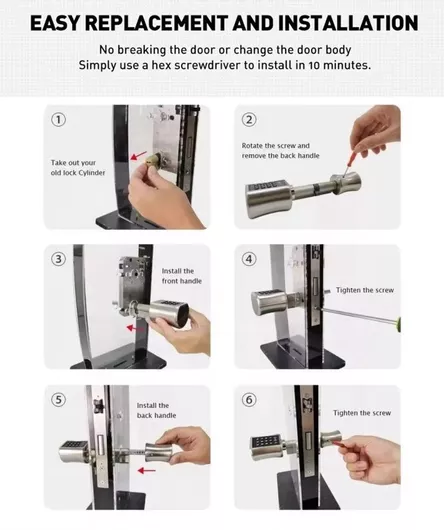 EASY REPLACEMENT AND INSTALLATION

No breaking the door or change the door body
Simply use a hex screwdriver to install in 10 minutes.

①
Take out your old lock Cylinder

②
Rotate the screw and remove the back handle

③
Install the front handle

④
Tighten the screw

⑤
Install the back handle

⑥
Tighten the screw