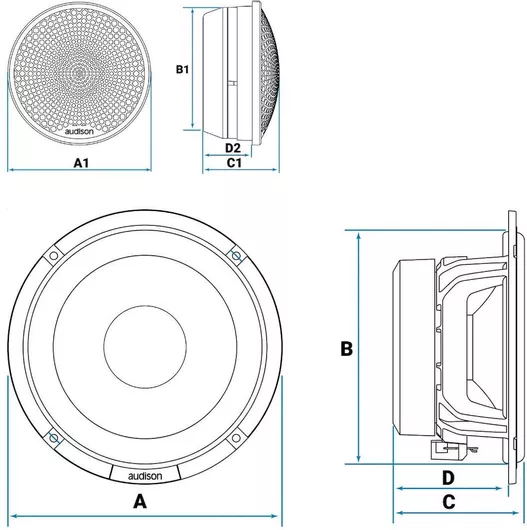 audison
A1
B1
D2
C1
audison
A
B
D
C