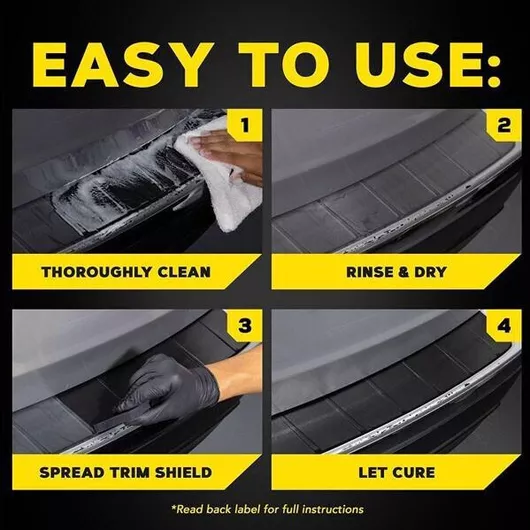 EASY TO USE:

1

THOROUGHLY CLEAN

2

RINSE & DRY

3

SPREAD TRIM SHIELD

4

LET CURE

*Read back label for full instructions