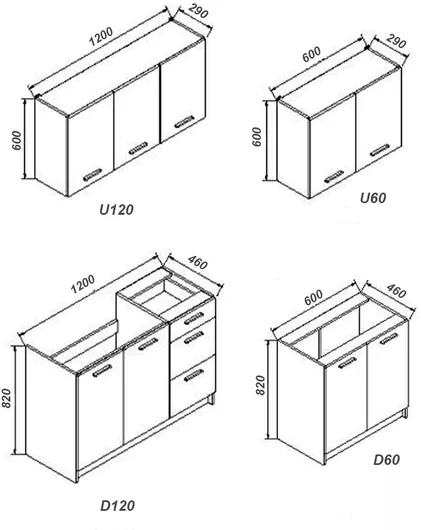 1200
290
600
U120

600
290
600
U60

1200
460
820
D120

600
460
820
D60