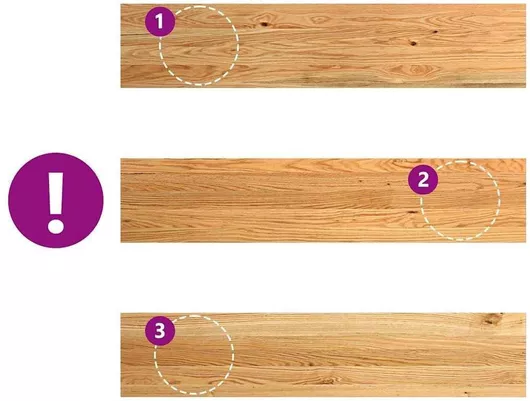 1

!

2

3