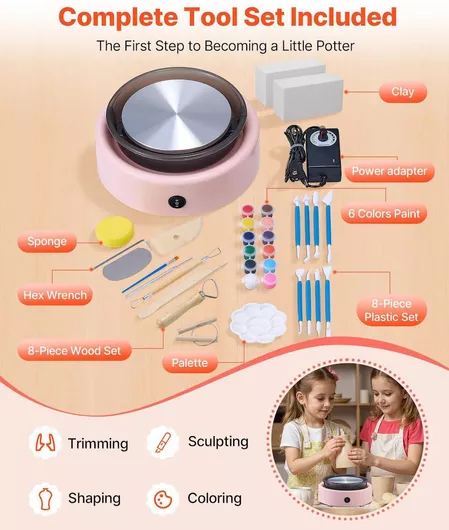 Complete Tool Set Included

The First Step to Becoming a Little Potter

Clay

Power adapter

6 Colors Paint

Sponge

Hex Wrench

8-Piece Plastic Set

8-Piece Wood Set

Palette

Trimming

Sculpting

Shaping

Coloring