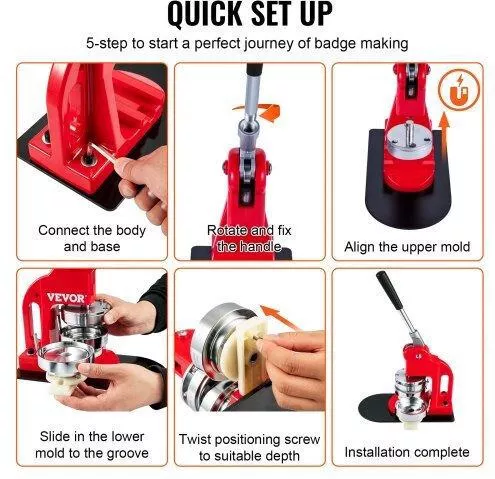 QUICK SET UP

5-step to start a perfect journey of badge making

Connect the body and base

Rotate and fix the handle

Align the upper mold

VEVOR

Slide in the lower mold to the groove

Twist positioning screw to suitable depth

Installation complete