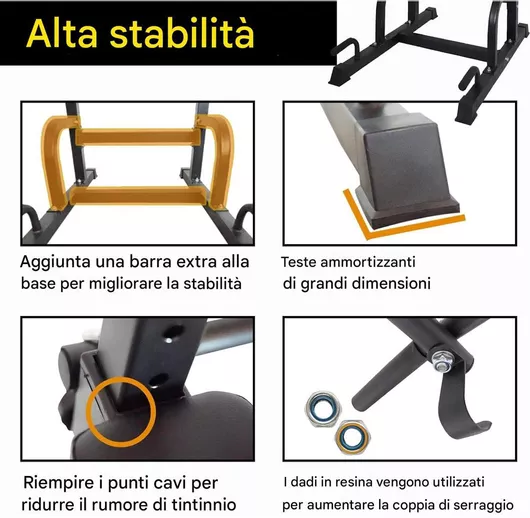 Alta stabilità

Aggiunta una barra extra alla base per migliorare la stabilità

Teste ammortizzanti di grandi dimensioni

Riempire i punti cavi per ridurre il rumore di tintinnio

I dadi in resina vengono utilizzati per aumentare la coppia di serraggio