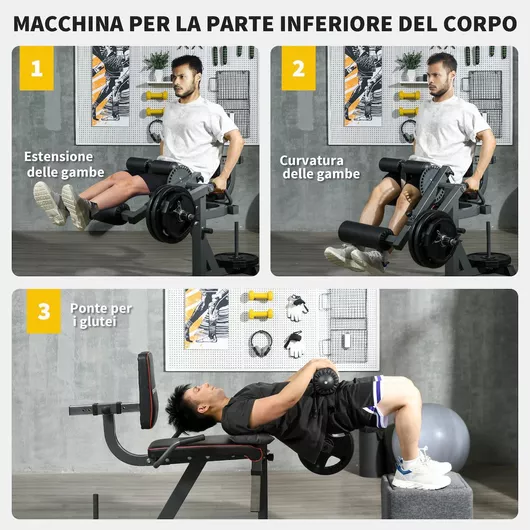 MACCHINA PER LA PARTE INFERIORE DEL CORPO

1

Estensione delle gambe

2

Curvatura delle gambe

3

Ponte per i glutei