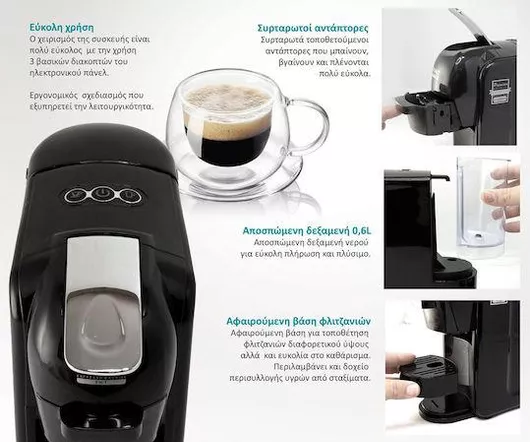 Εύκολη χρήση
Ο χειρισμός της συσκευής είναι πολύ εύκολος με την χρήση 3 βασικών διακοπτών του ηλεκτρονικού πάνελ.

Εργονομικός σχεδιασμός που εξυπηρετεί την λειτουργικότητα.

Συρταρωτοί αντάπτορες
Συρταρωτά τοποθετούμενοι αντάπτορες που μπαίνουν, βγαίνουν και πλένονται πολύ εύκολα.

Αποσπώμενη δεξαμενή 0,6L
Αποσπώμενη δεξαμενή νερού για εύκολη πλήρωση και πλύσιμο.

Αφαιρούμενη βάση φλιτζανιών
Αφαιρούμενη βάση για τοποθέτηση φλιτζανιών διαφορετικού ύψους αλλά και ευκολία στο καθάρισμα. Περιλαμβάνει και δοχείο περισυλλογής υγρών από σταξίματα.