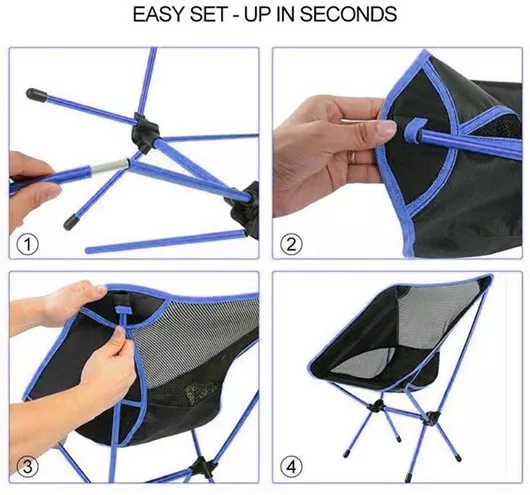 EASY SET - UP IN SECONDS

①

②

③

④