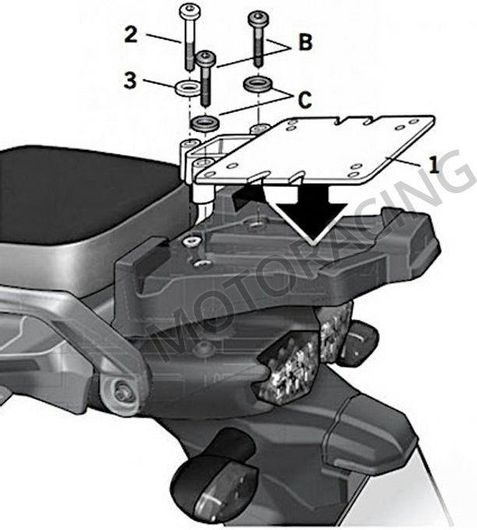 2
B
3
C
1
MOTORACING