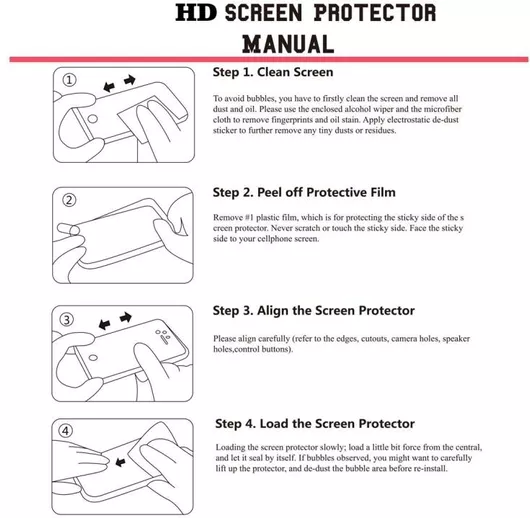 HD SCREEN PROTECTOR MANUAL

①

Step 1. Clean Screen

To avoid bubbles, you have to firstly clean the screen and remove all dust and oil. Please use the enclosed alcohol wiper and the microfiber cloth to remove fingerprints and oil stain. Apply electrostatic de-dust sticker to further remove any tiny dusts or residues.

②

Step 2. Peel off Protective Film

Remove #1 plastic film, which is for protecting the sticky side of the s creen protector. Never scratch or touch the sticky side. Face the sticky side to your cellphone screen.

③

Step 3. Align the Screen Protector

Please align carefully (refer to the edges, cutouts, camera holes, speaker holes,control buttons).

④

Step 4. Load the Screen Protector

Loading the screen protector slowly; load a little bit force from the central, and let it seal by itself. If bubbles observed, you might want to carefully lift up the protector, and de-dust the bubble area before re-install.