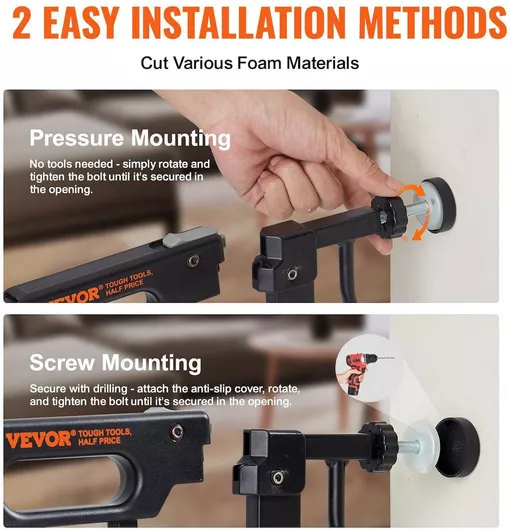 2 EASY INSTALLATION METHODS

Cut Various Foam Materials

Pressure Mounting

No tools needed - simply rotate and tighten the bolt until it's secured in the opening.

VEVOR® TOUGH TOOLS, HALF PRICE

Screw Mounting

Secure with drilling - attach the anti-slip cover, rotate, and tighten the bolt until it's secured in the opening.

VEVOR® TOUGH TOOLS, HALF PRICE