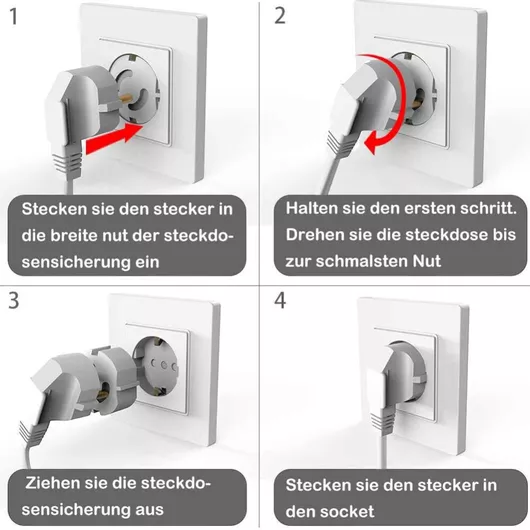 1

Stecken sie den stecker in die breite nut der steckdosensicherung ein

2

Halten sie den ersten schritt. Drehen sie die steckdose bis zur schmalsten Nut

3

Ziehen sie die steckdosensicherung aus

4

Stecken sie den stecker in den socket