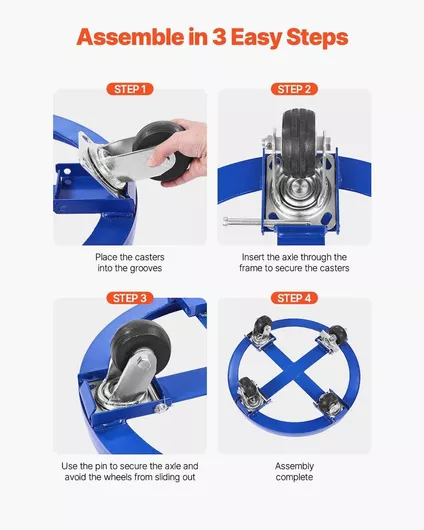 Assemble in 3 Easy Steps

STEP 1

Place the casters into the grooves

STEP 2

Insert the axle through the frame to secure the casters

STEP 3

Use the pin to secure the axle and avoid the wheels from sliding out

STEP 4

Assembly complete