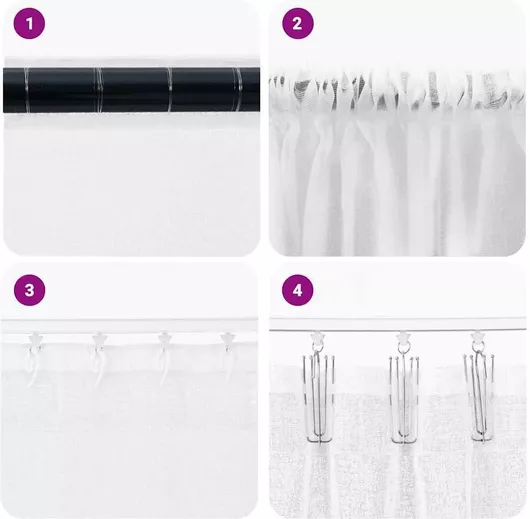 1

2

3

4