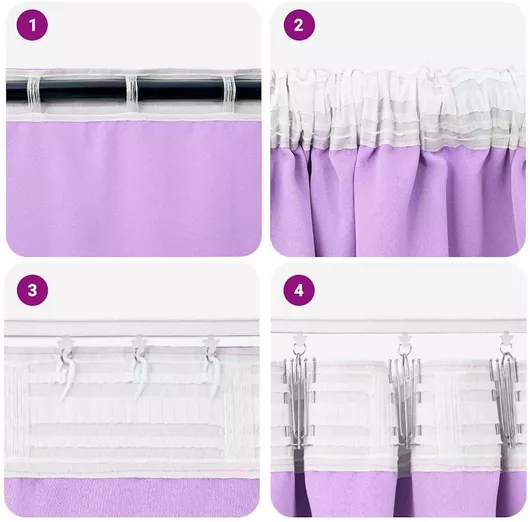 1

2

3

4