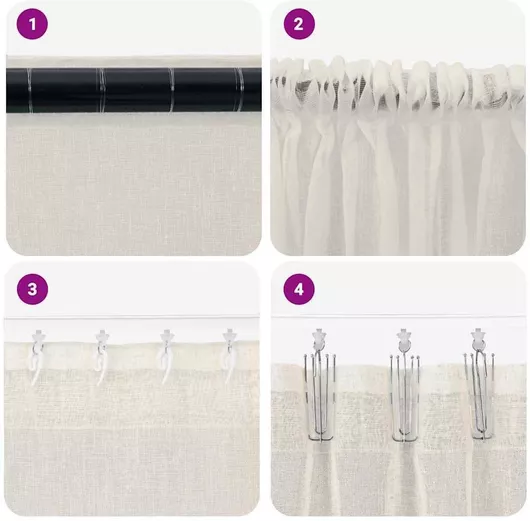 1

2

3

4