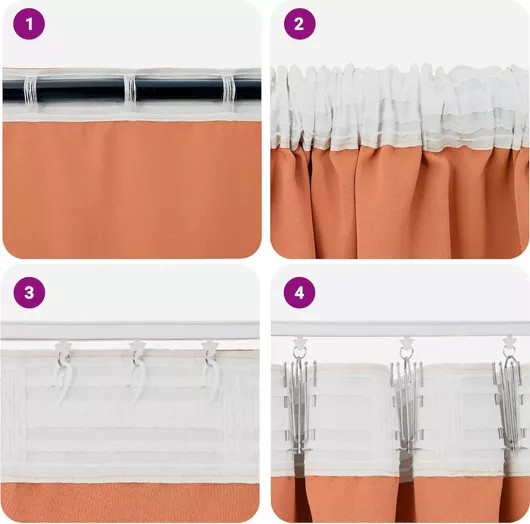 1

2

3

4