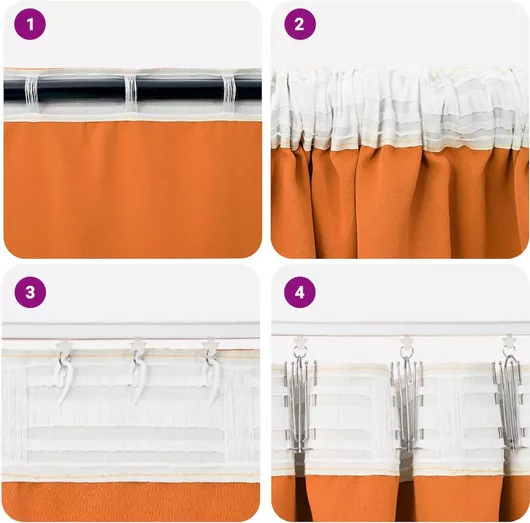 1

2

3

4