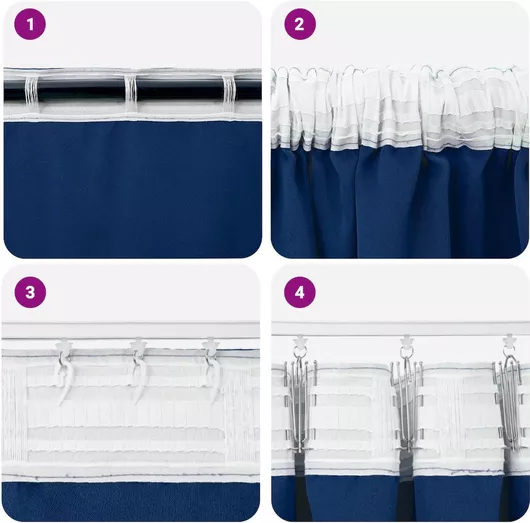 1

2

3

4