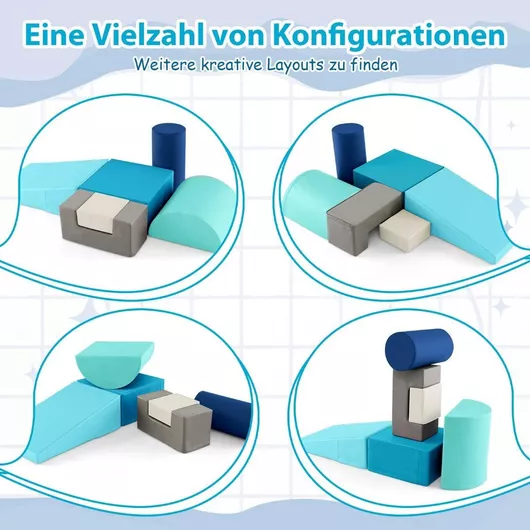 Eine Vielzahl von Konfigurationen

Weitere kreative Layouts zu finden